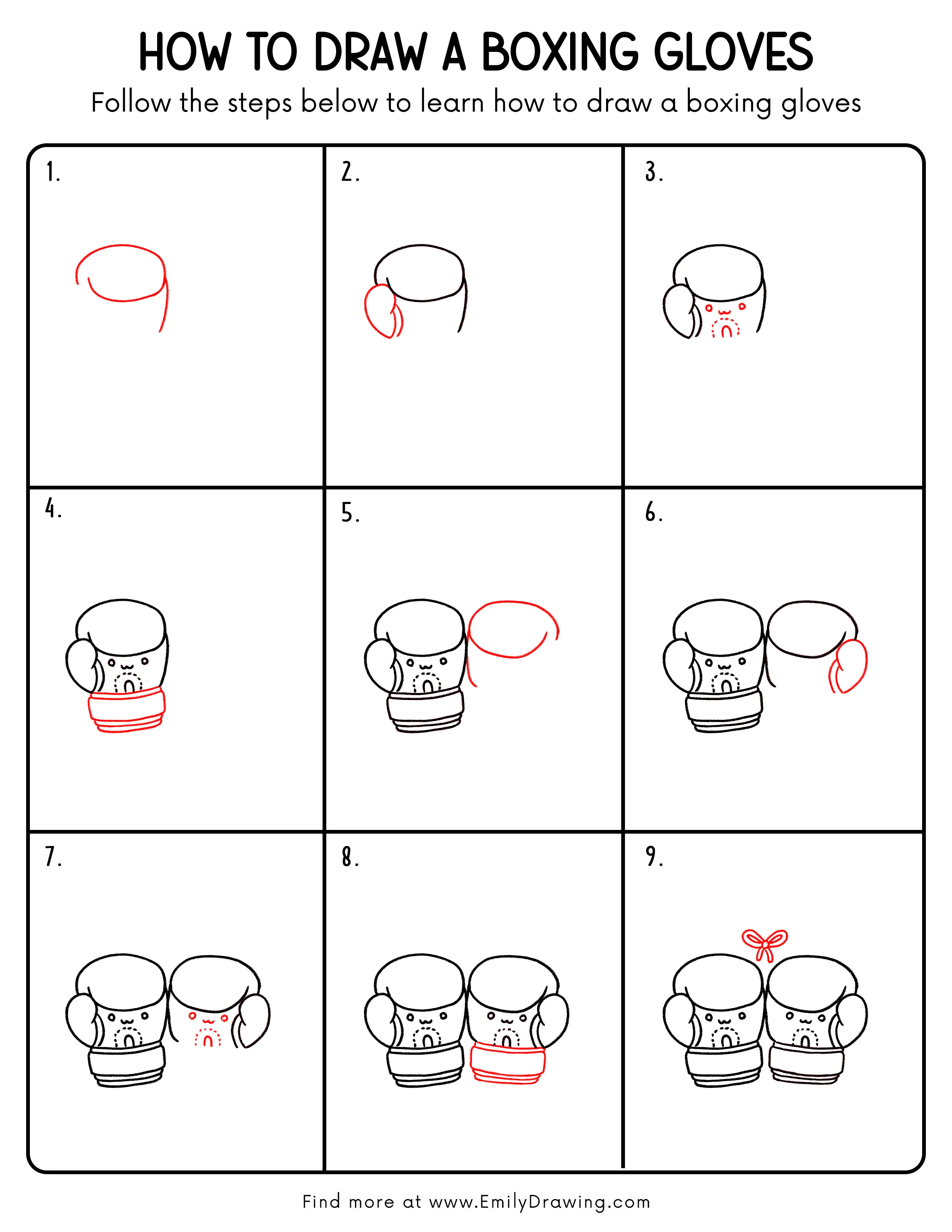 HOW TO DRAW A BOXING GLOVES

Follow the steps below to learn how to draw a boxing gloves

1.

2.

3.

4.

5.

6.

7.

8.

9.

Find more at www.EmilyDrawing.com